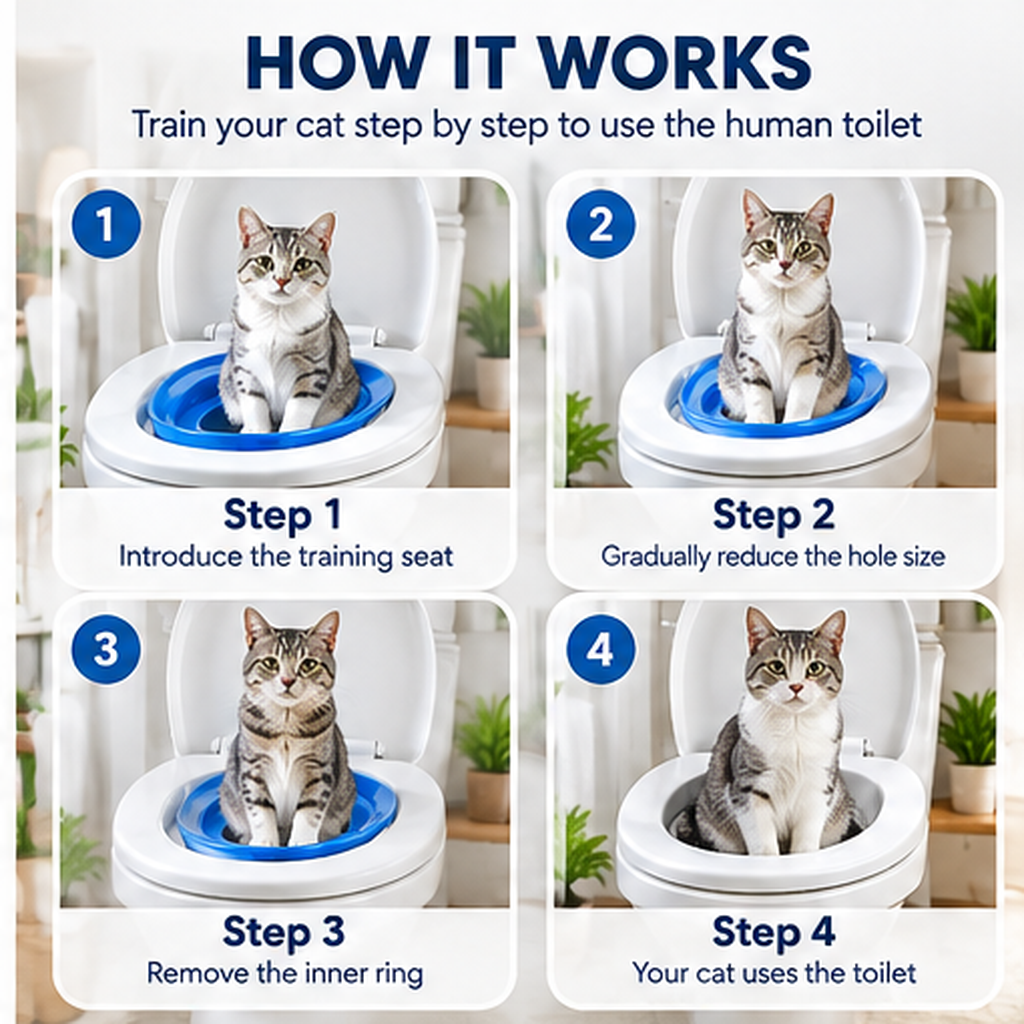 HOW IT WORKS

Train your cat step by step to use the human toilet

1

Step 1
Introduce the training seat

2

Step 2
Gradually reduce the hole size

3

Step 3
Remove the inner ring

4

Step 4
Your cat uses the toilet