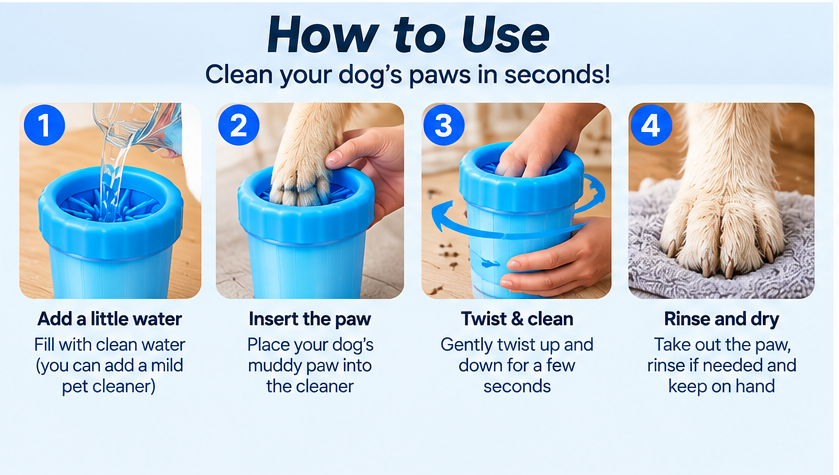 How to Use

Clean your dog's paws in seconds!

1

Add a little water

Fill with clean water (you can add a mild pet cleaner)

2

Insert the paw

Place your dog's muddy paw into the cleaner

3

Twist & clean

Gently twist up and down for a few seconds

4

Rinse and dry

Take out the paw, rinse if needed and keep on hand